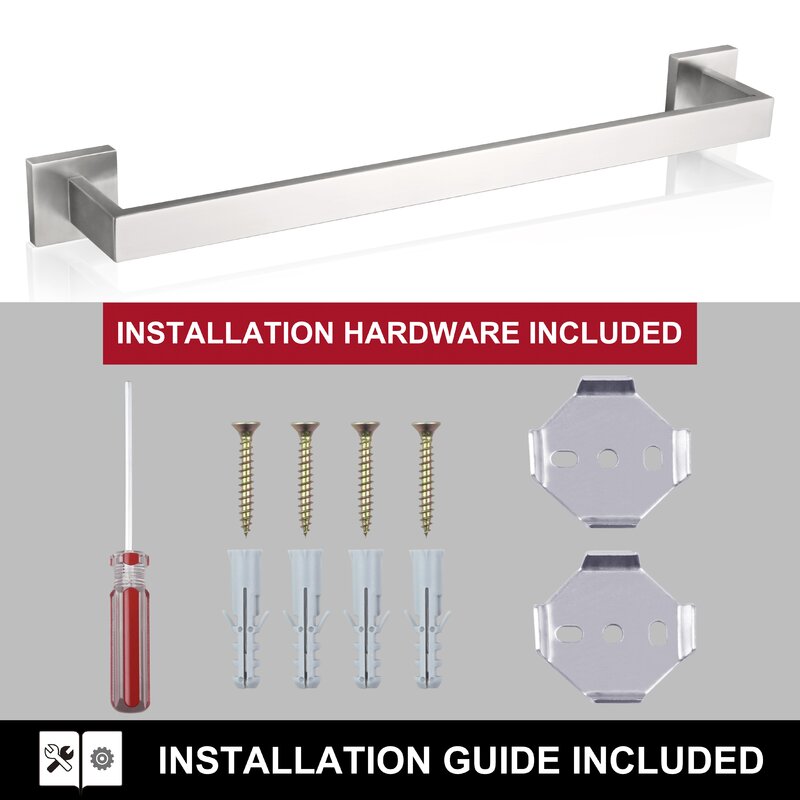 INSTALLATION HARDWARE INCLUDED

INSTALLATION GUIDE INCLUDED