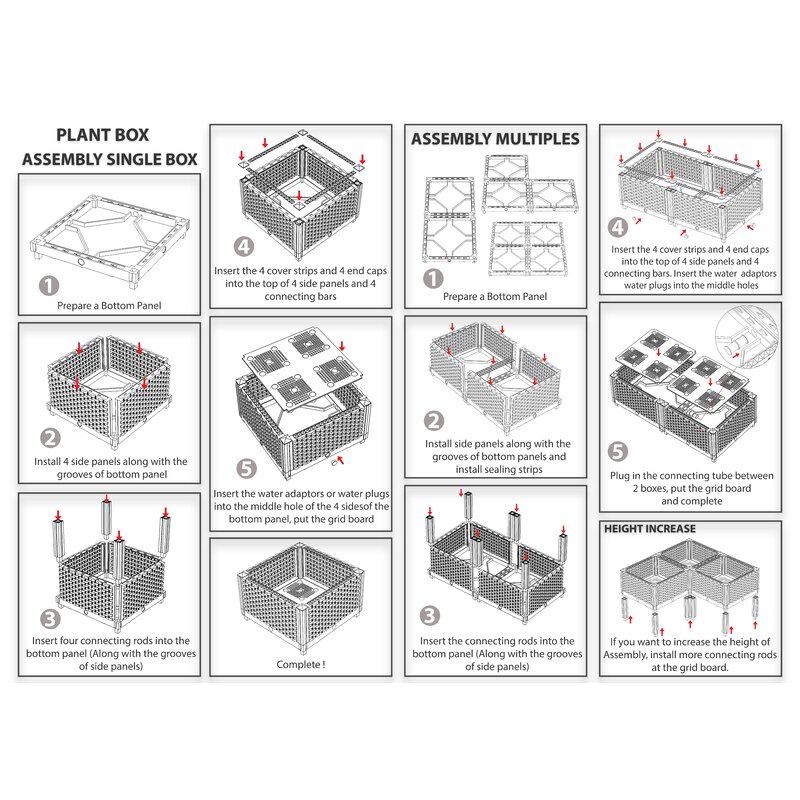 PLANT BOX
ASSEMBLY SINGLE BOX

1
Prepare a Bottom Panel

2
Install 4 side panels along with the grooves of bottom panel

3
Insert four connecting rods into the bottom panel (Along with the grooves of side panels)

4
Insert the 4 cover strips and 4 end caps into the top of 4 side panels and 4 connecting bars

5
Insert the water adaptors or water plugs into the middle hole of the 4 sidesof the bottom panel, put the grid board

Complete !

ASSEMBLY MULTIPLES

1
Prepare a Bottom Panel

2
Install side panels along with the grooves of bottom panels and install sealing strips

3
Insert the connecting rods into the bottom panel (Along with the grooves of side panels)

4
Insert the 4 cover strips and 4 end caps into the top of 4 side panels and 4 connecting bars. Insert the water adaptors water plugs into the middle holes

5
Plug in the connecting tube between 2 boxes, put the grid board and complete

HEIGHT INCREASE
If you want to increase the height of Assembly, install more connecting rods at the grid board.