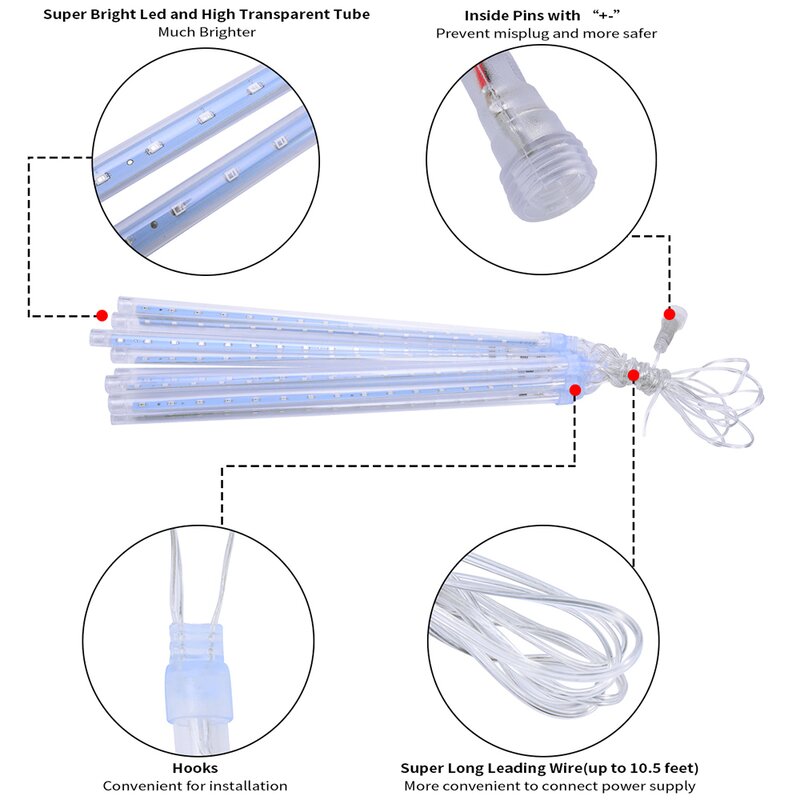 Super Bright Led and High Transparent Tube
Much Brighter

Inside Pins with "+-"
Prevent misplug and more safer

Hooks
Convenient for installation

Super Long Leading Wire(up to 10.5 feet)
More convenient to connect power supply