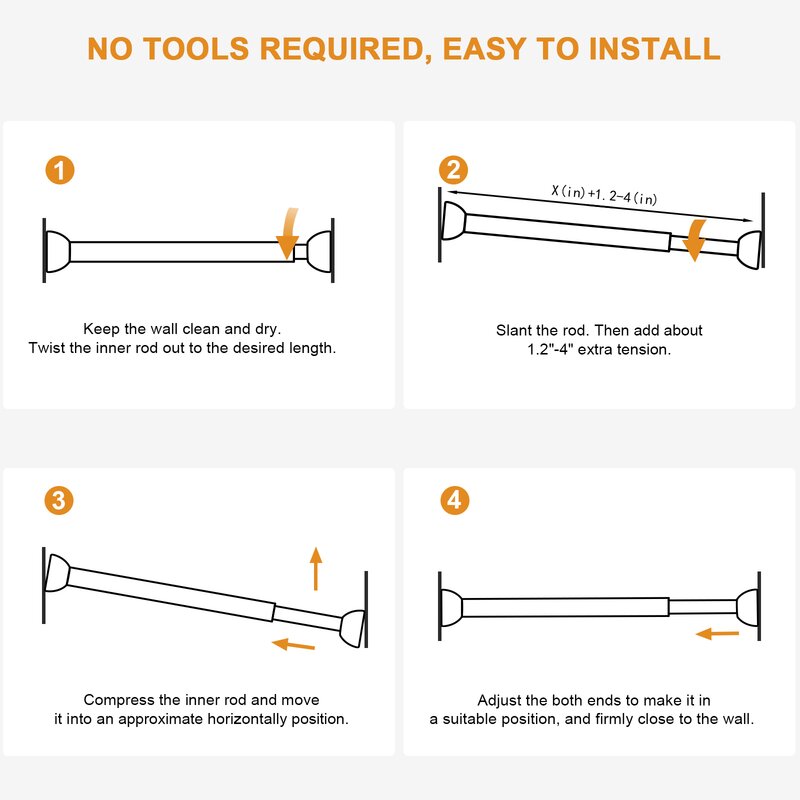 NO TOOLS REQUIRED, EASY TO INSTALL

1

Keep the wall clean and dry.
Twist the inner rod out to the desired length.

2

X(in)+1.2-4(in)

Slant the rod. Then add about
1.2"-4" extra tension.

3

Compress the inner rod and move
it into an approximate horizontally position.

4

Adjust the both ends to make it in
a suitable position, and firmly close to the wall.