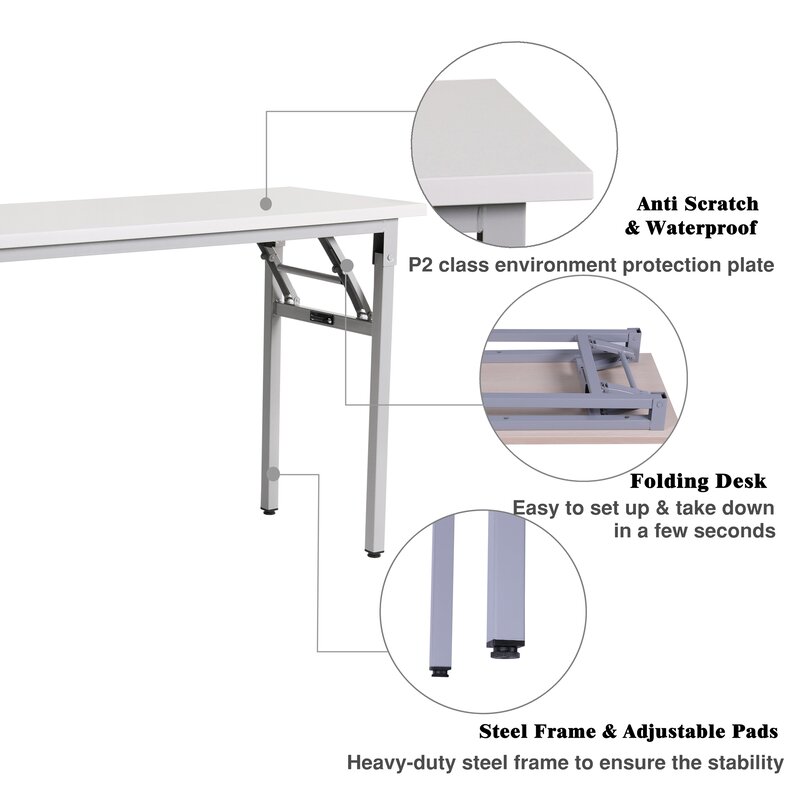 Anti Scratch
& Waterproof

P2 class environment protection plate

Folding Desk

Easy to set up & take down in a few seconds

Steel Frame & Adjustable Pads

Heavy-duty steel frame to ensure the stability