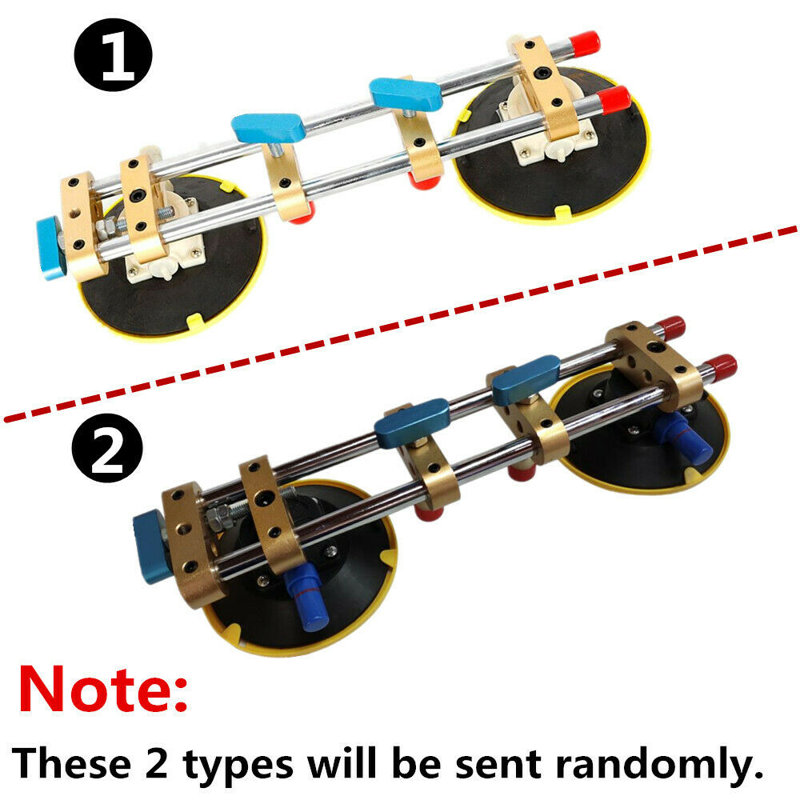 1

2

Note:

These 2 types will be sent randomly.