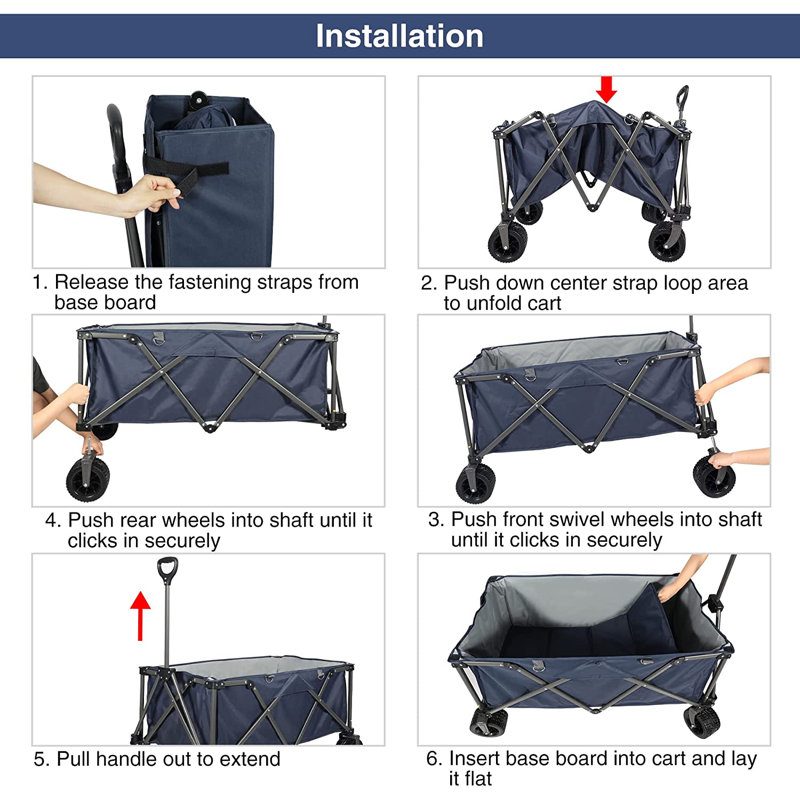 Installation

1. Release the fastening straps from base board

2. Push down center strap loop area to unfold cart

4. Push rear wheels into shaft until it clicks in securely

3. Push front swivel wheels into shaft until it clicks in securely

5. Pull handle out to extend

6. Insert base board into cart and lay it flat