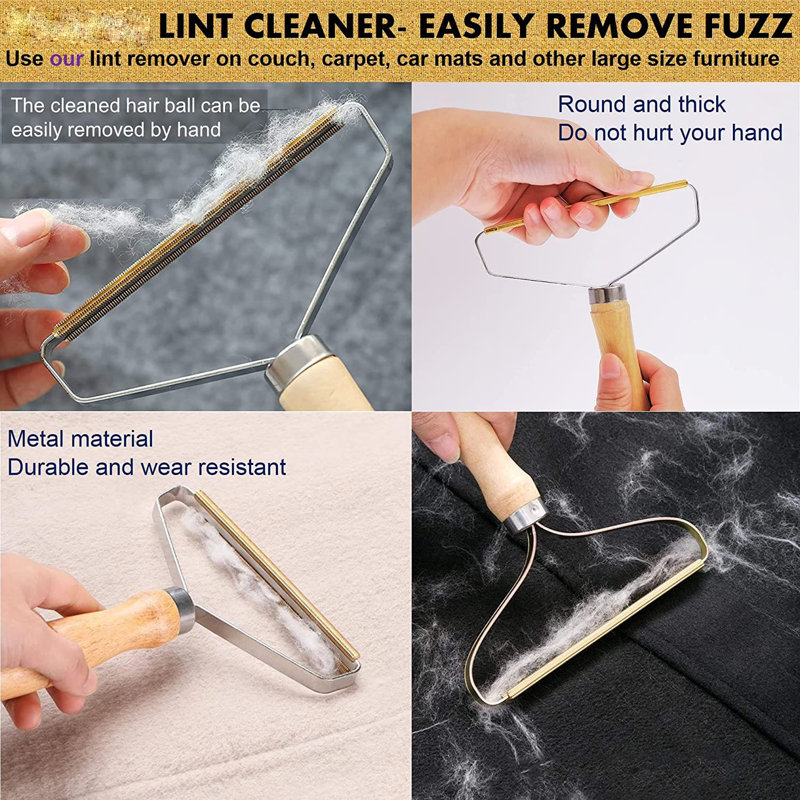 LINT CLEANER- EASILY REMOVE FUZZ
Use our lint remover on couch, carpet, car mats and other large size furniture

The cleaned hair ball can be easily removed by hand

Round and thick
Do not hurt your hand

Metal material
Durable and wear resistant