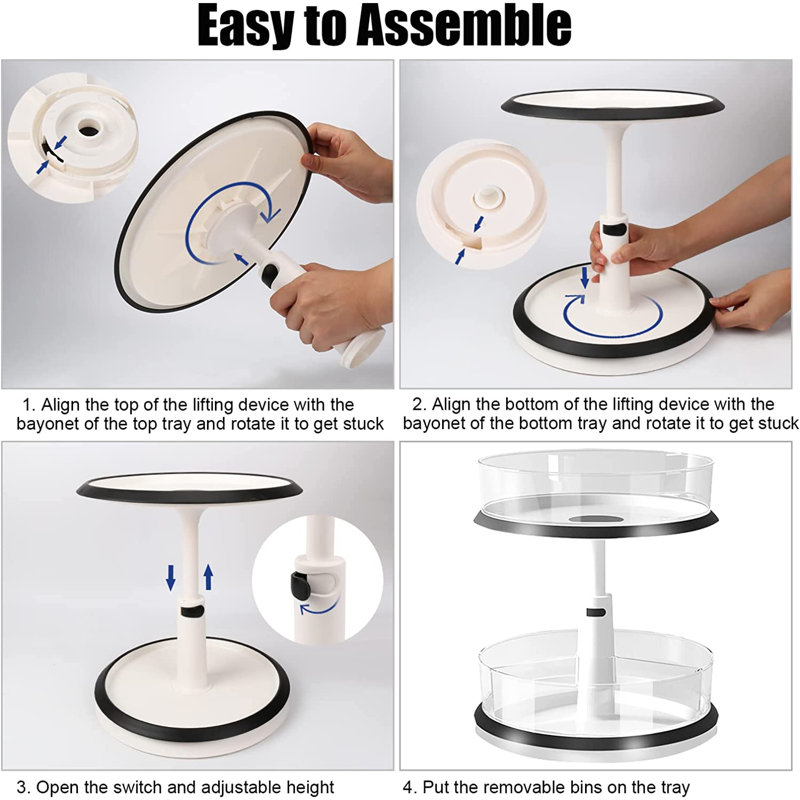 Easy to Assemble

1. Align the top of the lifting device with the bayonet of the top tray and rotate it to get stuck

2. Align the bottom of the lifting device with the bayonet of the bottom tray and rotate it to get stuck

3. Open the switch and adjustable height

4. Put the removable bins on the tray